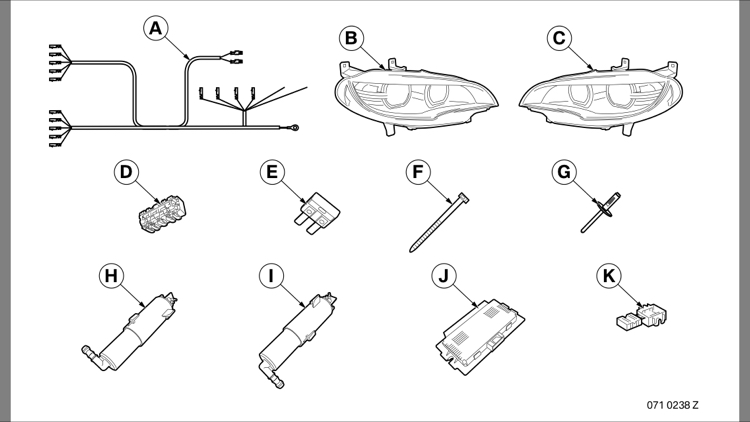 A

B

C

D

E

F

G

H

I

J

K

071 0238 Z